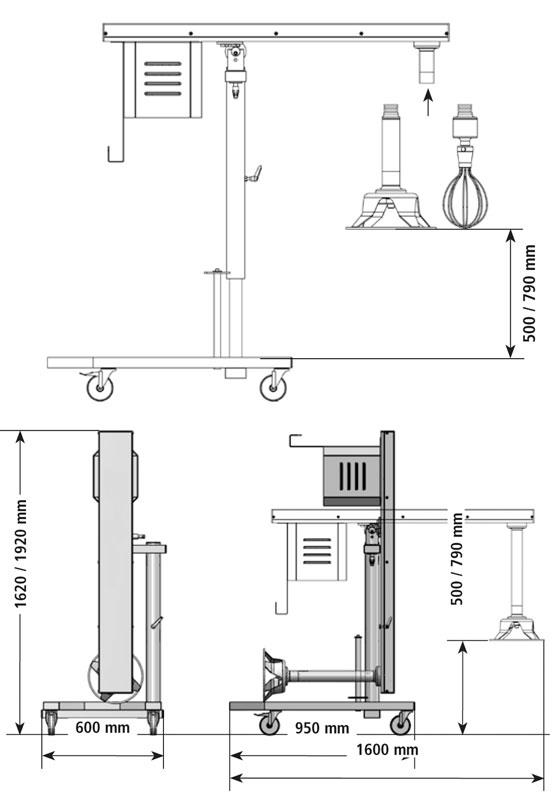 500 / 790 mm

1620 / 1920 mm

500 / 790 mm

600 mm

950 mm

1600 mm