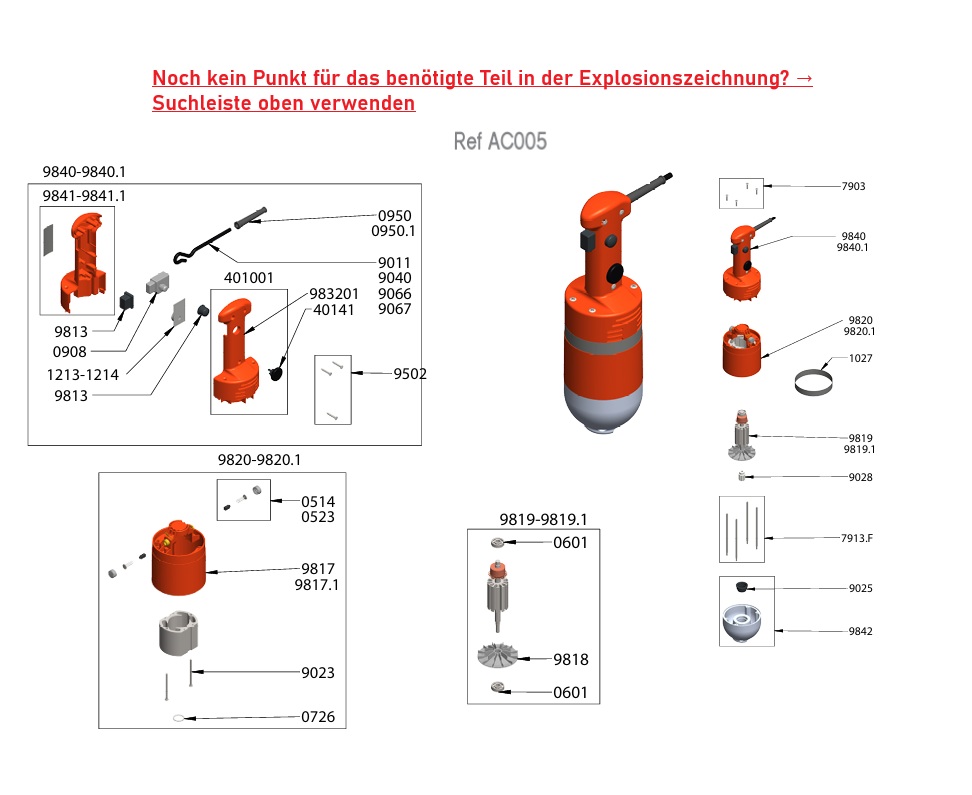 Noch kein Punkt für das benötigte Teil in der Explosionszeichnung? → Suchleiste oben verwenden

Ref AC005

9840-9840.1
9841-9841.1
0950
0950.1
9011
9040
9066
9067
401001
983201
40141
9813
0908
1213-1214
9813
9502

9820-9820.1
0514
0523
9817
9817.1
9023
0726

9819-9819.1
0601
9818
0601

7903
9840
9840.1
9820
9820.1
1027
9819
9819.1
9028
7913.F
9025
9842