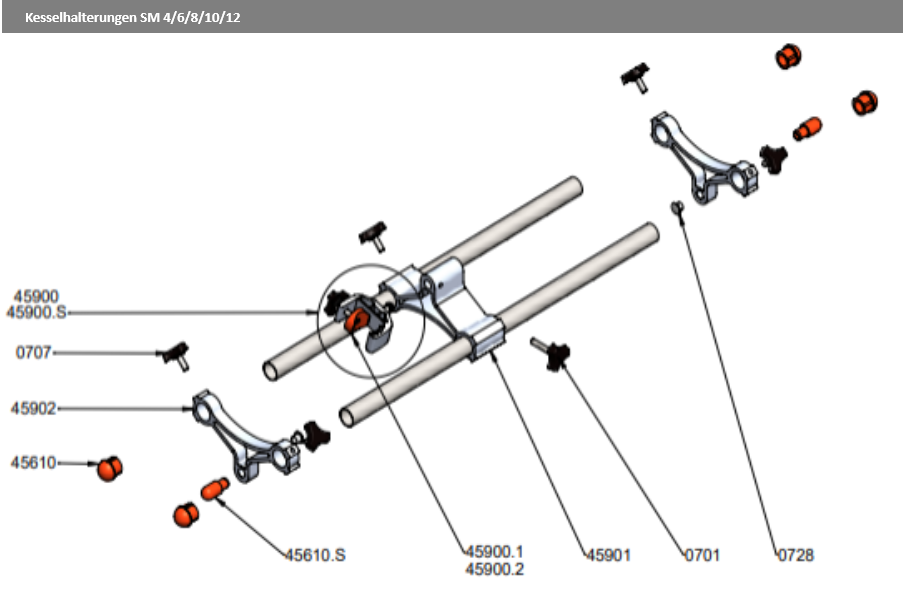 Kesselhalterungen SM 4/6/8/10/12

45900
45900.S

0707

45902

45610

45610.S

45900.1
45900.2

45901

0701

0728