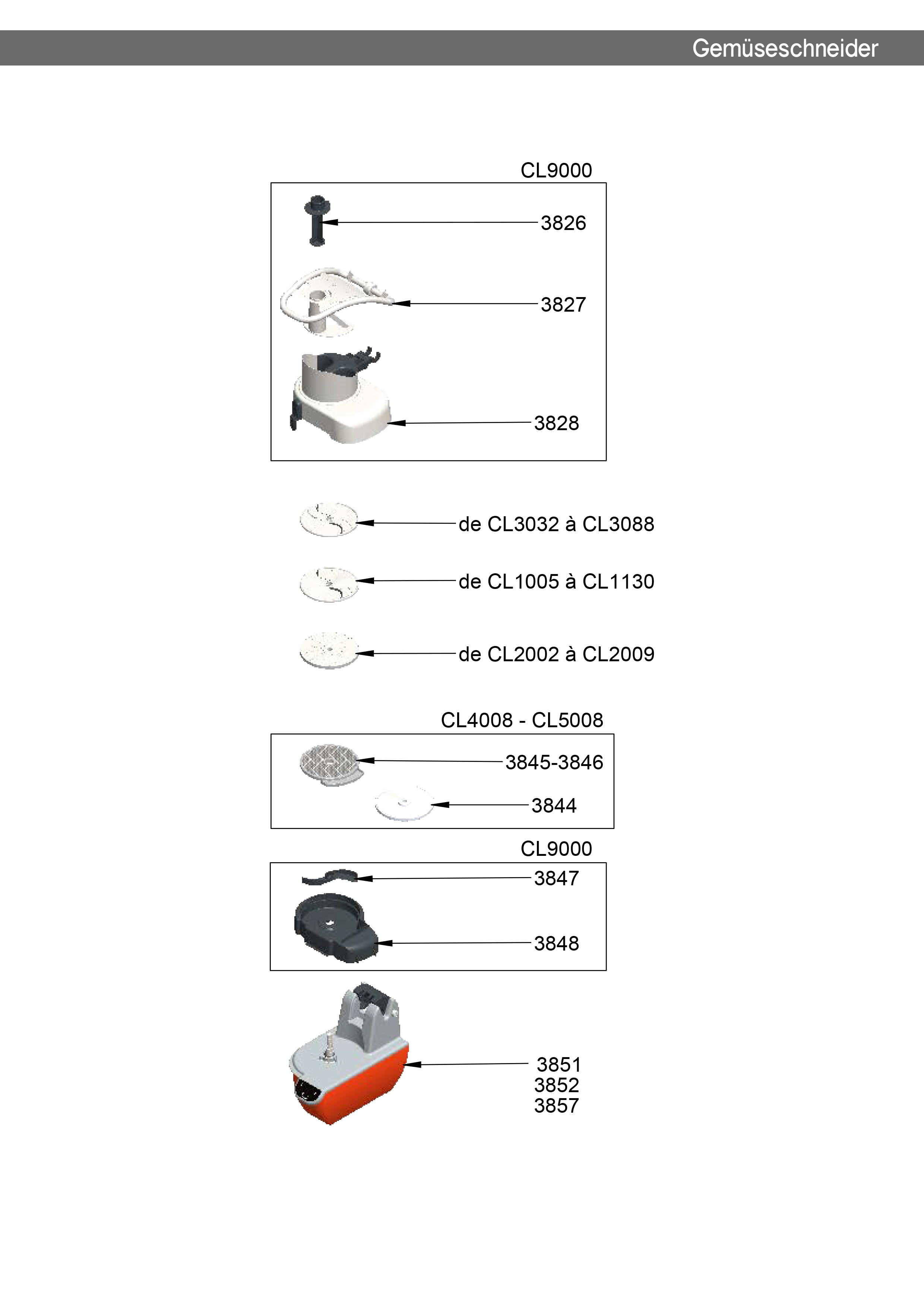 Gemüseschneider

CL9000

3826

3827

3828

de CL3032 à CL3088

de CL1005 à CL1130

de CL2002 à CL2009

CL4008 - CL5008

3845-3846

3844

CL9000

3847

3848

3851
3852
3857