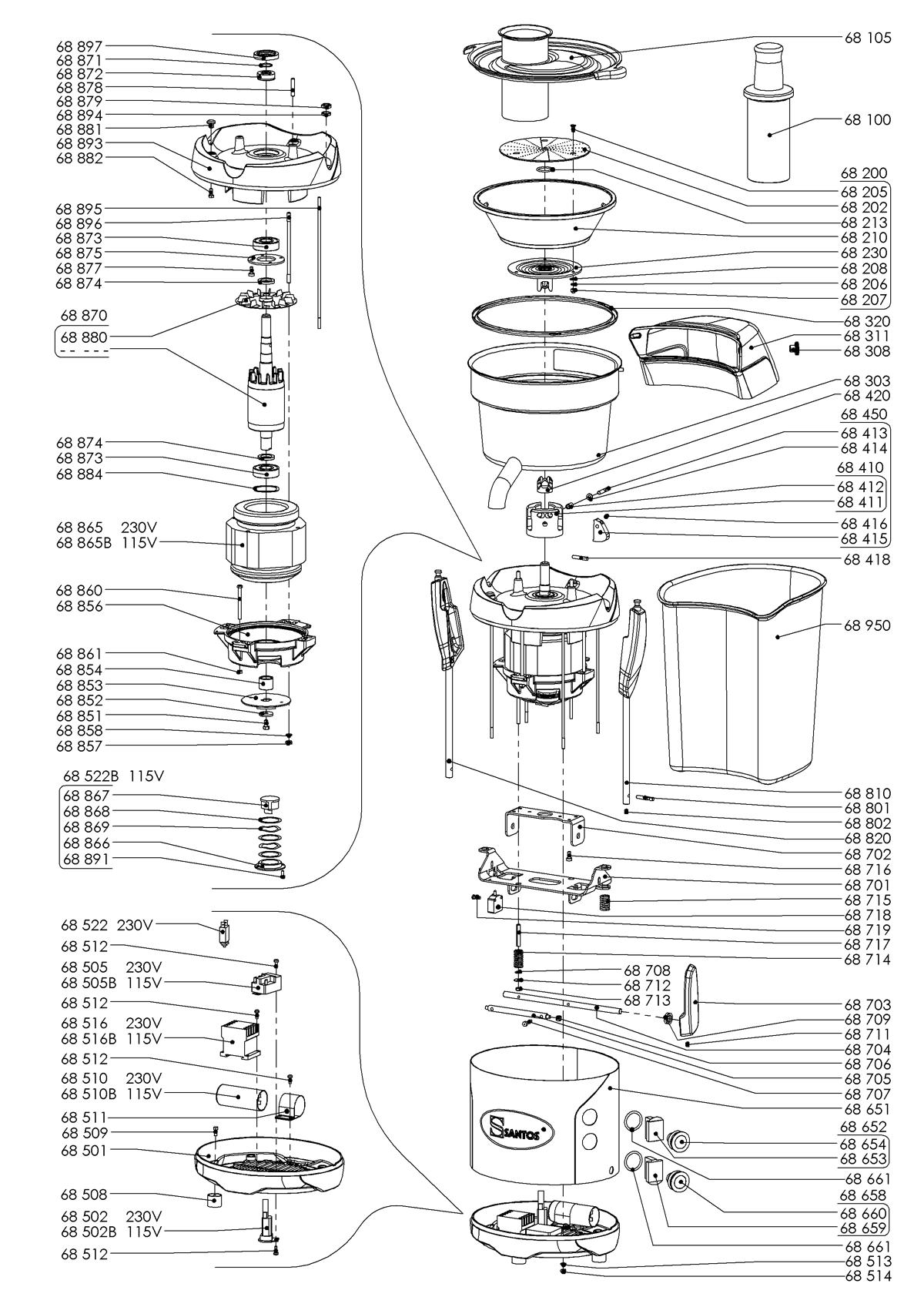 68 897
68 871
68 872
68 878
68 879
68 894
68 881
68 893
68 882
68 895
68 896
68 873
68 875
68 877
68 874
68 870
68 880
68 874
68 873
68 884
68 865 230V
68 865B 115V
68 860
68 856
68 861
68 854
68 853
68 852
68 851
68 858
68 857
68 522B 115V
68 867
68 868
68 869
68 866
68 891
68 522 230V
68 512
68 505 230V
68 505B 115V
68 512
68 516 230V
68 516B 115V
68 512
68 510 230V
68 510B 115V
68 511
68 509
68 501
68 508
68 502 230V
68 502B 115V
68 512

68 105
68 100
68 200
68 205
68 202
68 213
68 210
68 230
68 208
68 206
68 207
68 320
68 311
68 308
68 303
68 420
68 450
68 413
68 414
68 410
68 412
68 411
68 416
68 415
68 418
68 950
68 810
68 801
68 802
68 820
68 702
68 716
68 701
68 715
68 718
68 719
68 717
68 714
68 708
68 712
68 713
68 703
68 709
68 711
68 704
68 706
68 705
68 707
68 651
68 652
68 654
68 653
68 661
68 658
68 660
68 659
68 661
68 513
68 514
SANTOS