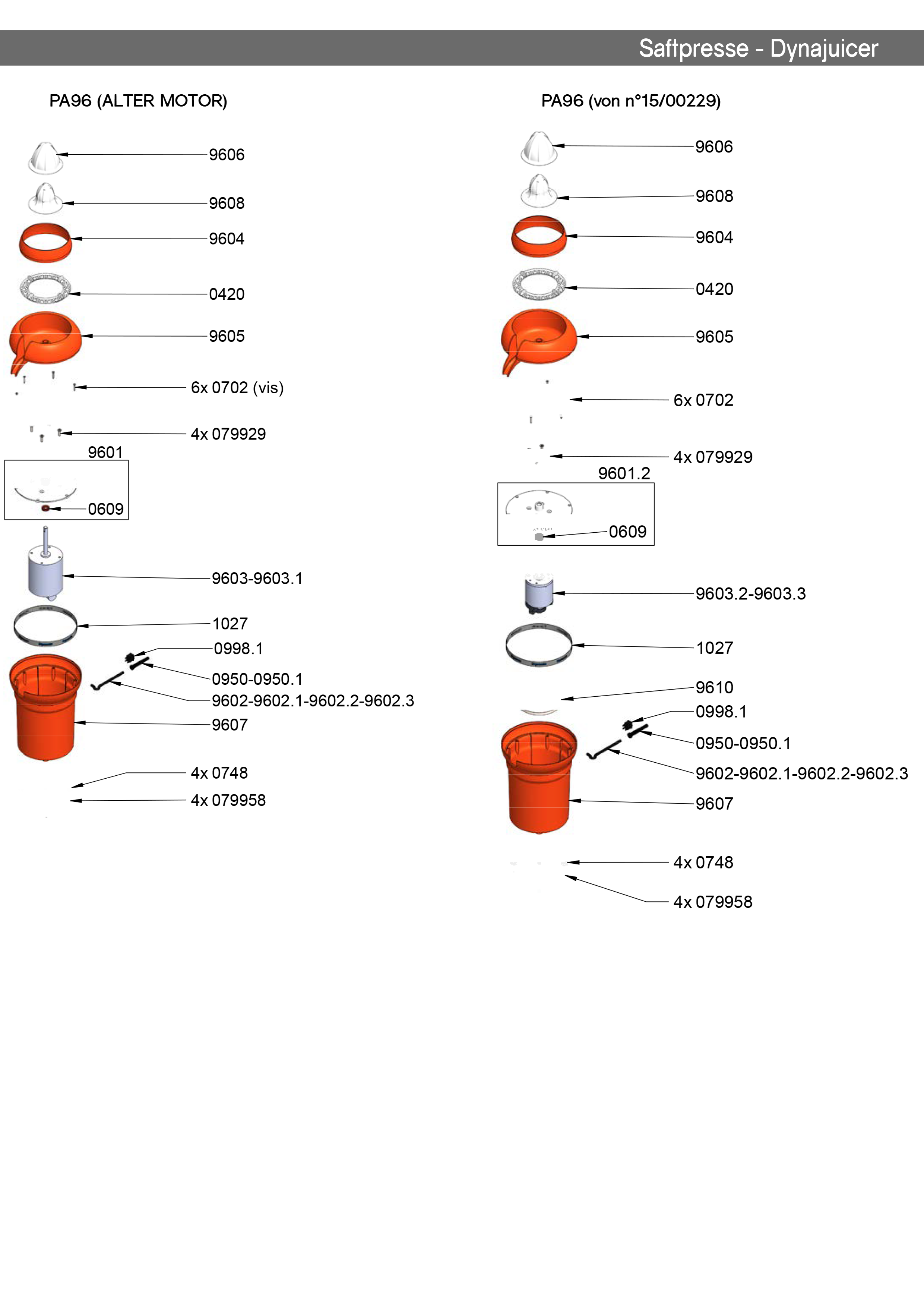 Saftpresse - Dynajuicer

PA96 (ALTER MOTOR)

9606
9608
9604
0420
9605
6x 0702 (vis)
4x 079929
9601
0609
9603-9603.1
1027
0998.1
0950-0950.1
9602-9602.1-9602.2-9602.3
9607
4x 0748
4x 079958

PA96 (von n°15/00229)

9606
9608
9604
0420
9605
6x 0702
4x 079929
9601.2
0609
9603.2-9603.3
1027
9610
0998.1
0950-0950.1
9602-9602.1-9602.2-9602.3
9607
4x 0748
4x 079958