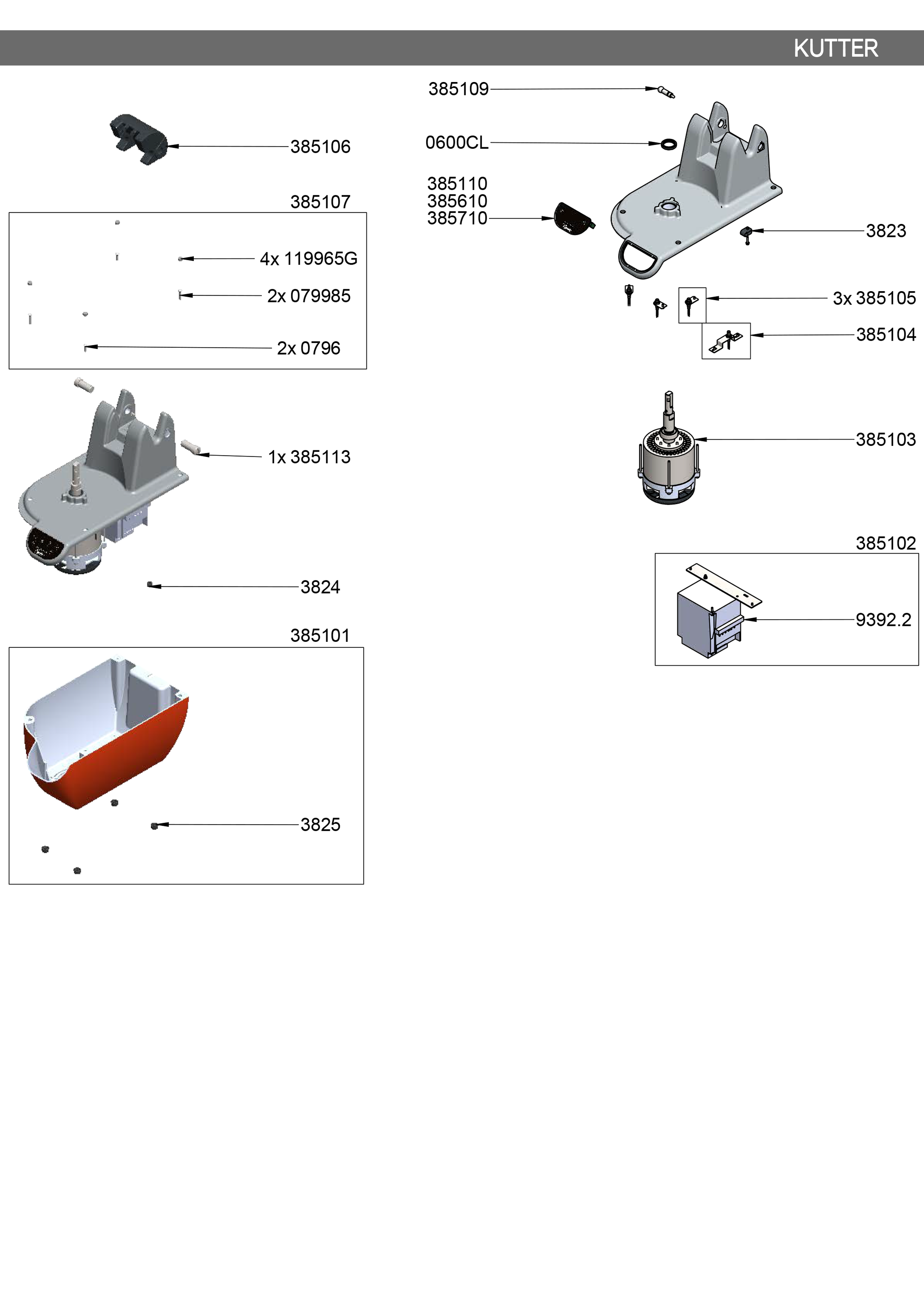 KUTTER

385106

385107

4x 119965G

2x 079985

2x 0796

1x 385113

3824

385101

3825

385109

0600CL

385110
385610
385710

3823

3x 385105

385104

385103

385102

9392.2