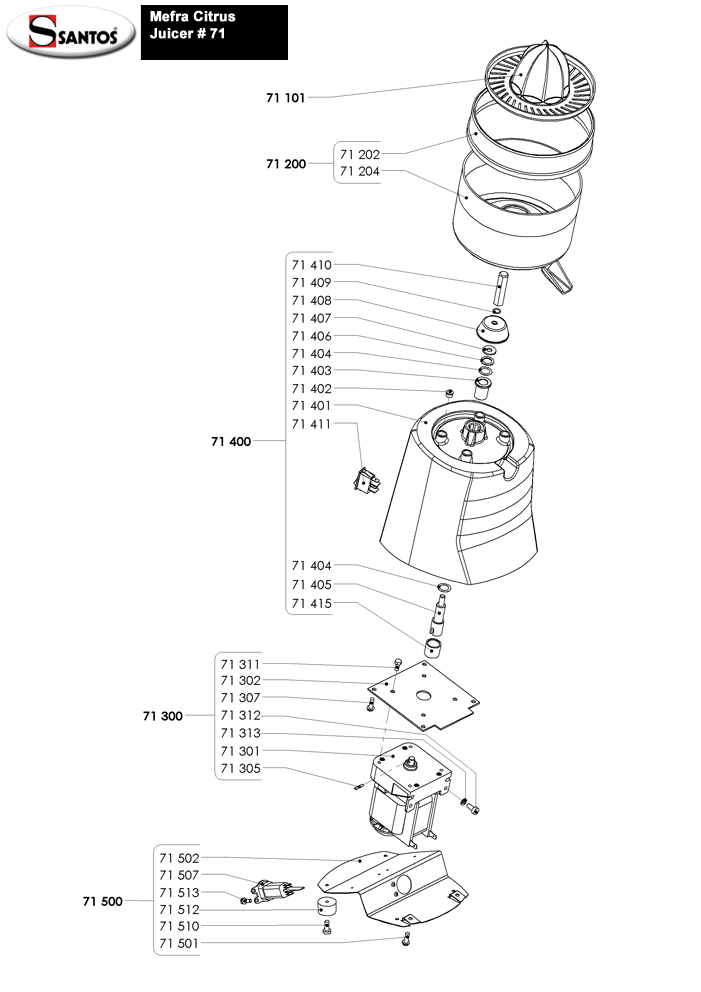 SANTOS

Mefra Citrus
Juicer # 71

71 101

71 200
71 202
71 204

71 400
71 410
71 409
71 408
71 407
71 406
71 404
71 403
71 402
71 401
71 411
71 404
71 405
71 415

71 300
71 311
71 302
71 307
71 312
71 313
71 301
71 305

71 500
71 502
71 507
71 513
71 512
71 510
71 501