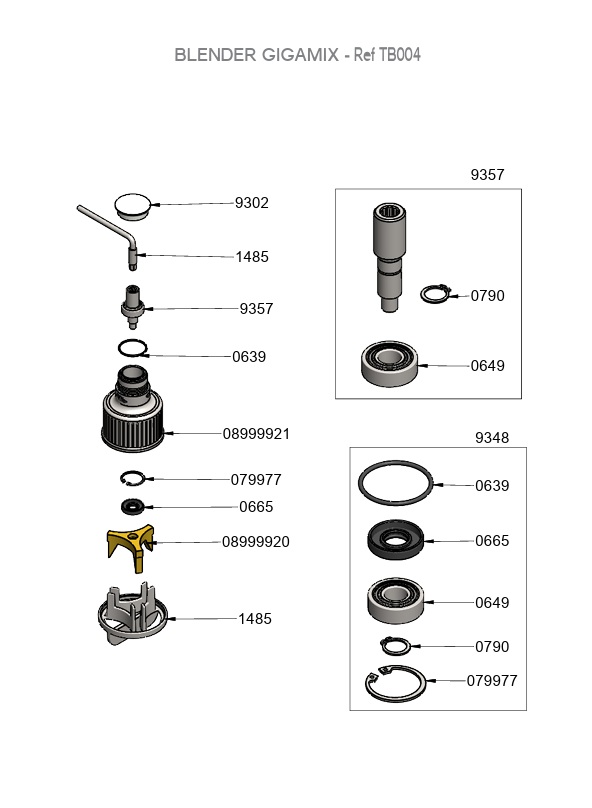 BLENDER GIGAMIX - Ref TB004

9302

1485

9357

0639

08999921

079977

0665

08999920

1485

9357

0790

0649

9348

0639

0665

0649

0790

079977