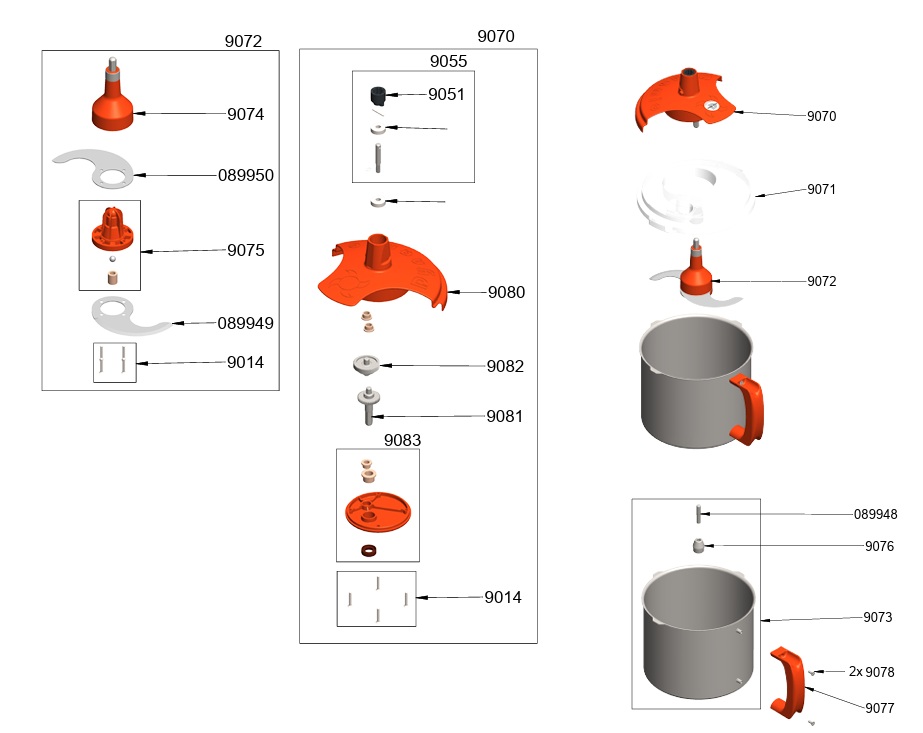 9072

9074

089950

9075

089949

9014

9070

9055

9051

9080

9082

9081

9083

9014

9070

9071

9072

089948

9076

9073

2x 9078

9077