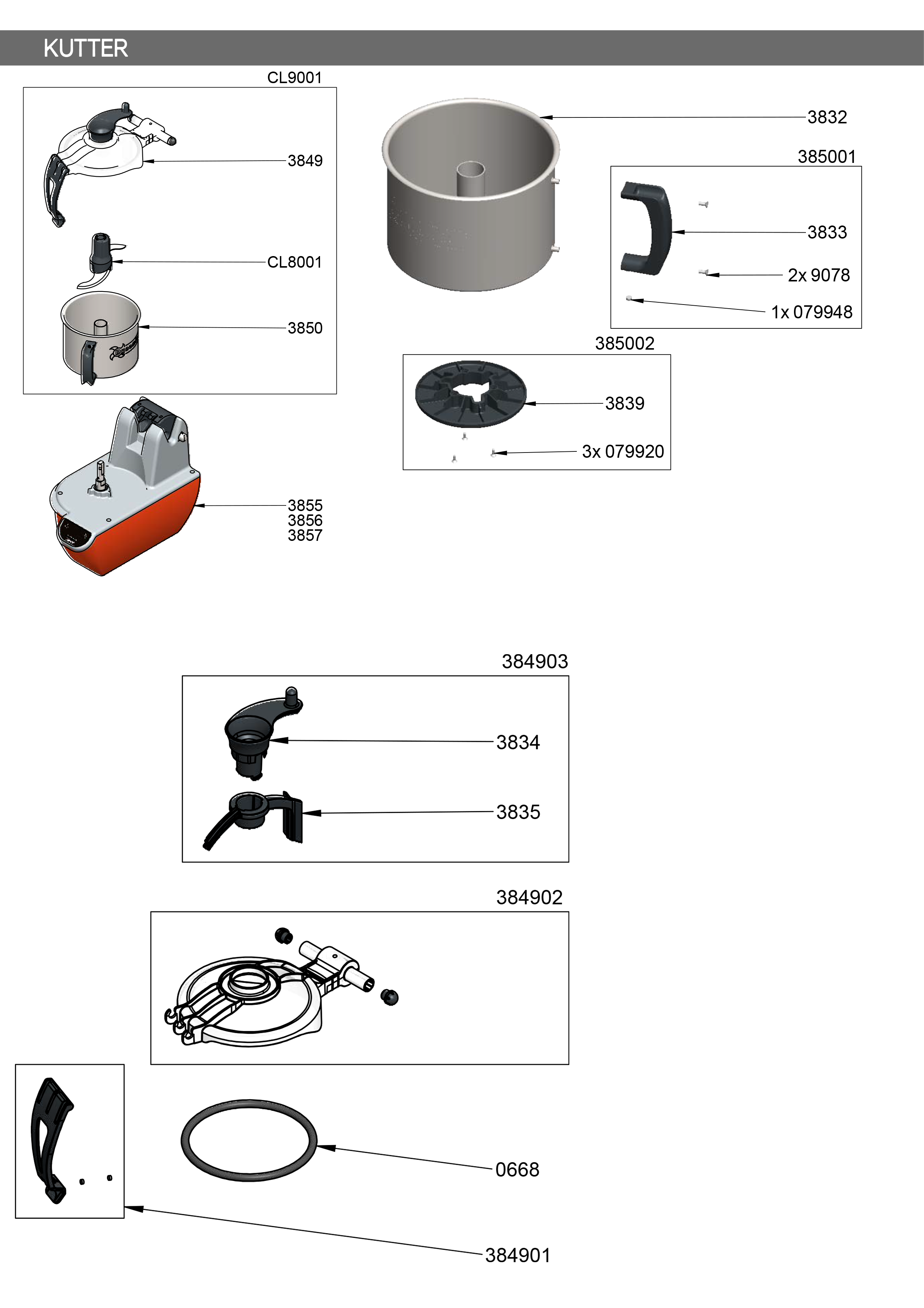 KUTTER

CL9001

3849

CL8001

3850

3855
3856
3857

3832

385001

3833

2x 9078

1x 079948

385002

3839

3x 079920

384903

3834

3835

384902

0668

384901