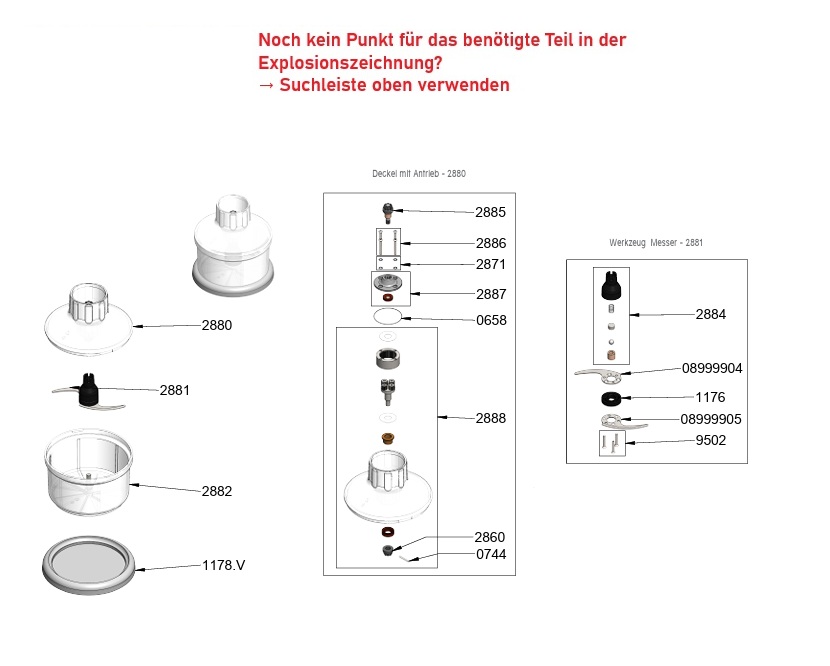 Noch kein Punkt für das benötigte Teil in der Explosionszeichnung?
→ Suchleiste oben verwenden

2880
2881
2882
1178.V

Deckel mit Antrieb - 2880
2885
2886
2871
2887
0658
2888
2860
0744

Werkzeug Messer - 2881
2884
08999904
1176
08999905
9502