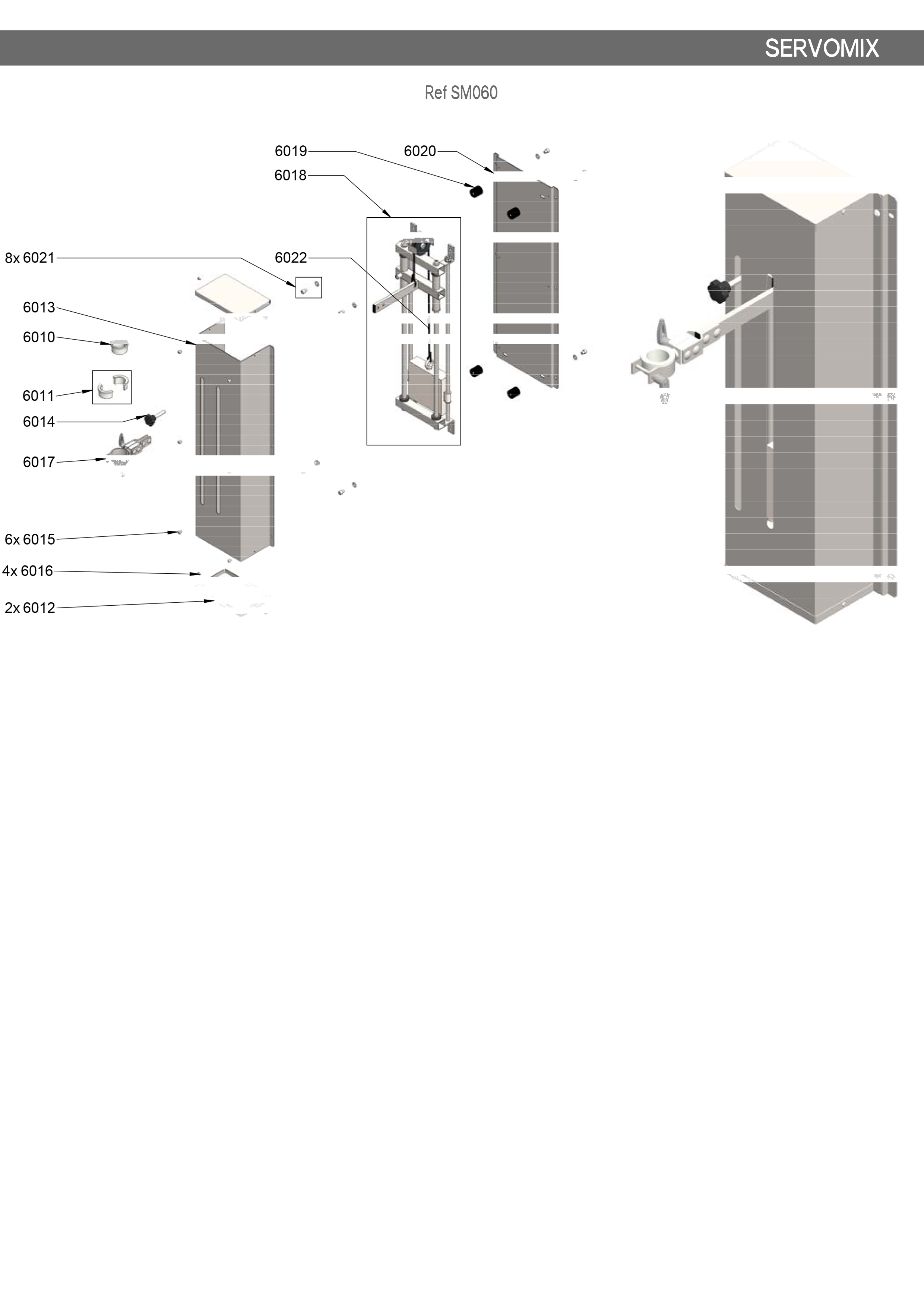 SERVOMIX

Ref SM060

6019
6020
6018
8x 6021
6022
6013
6010
6011
6014
6017
6x 6015
4x 6016
2x 6012